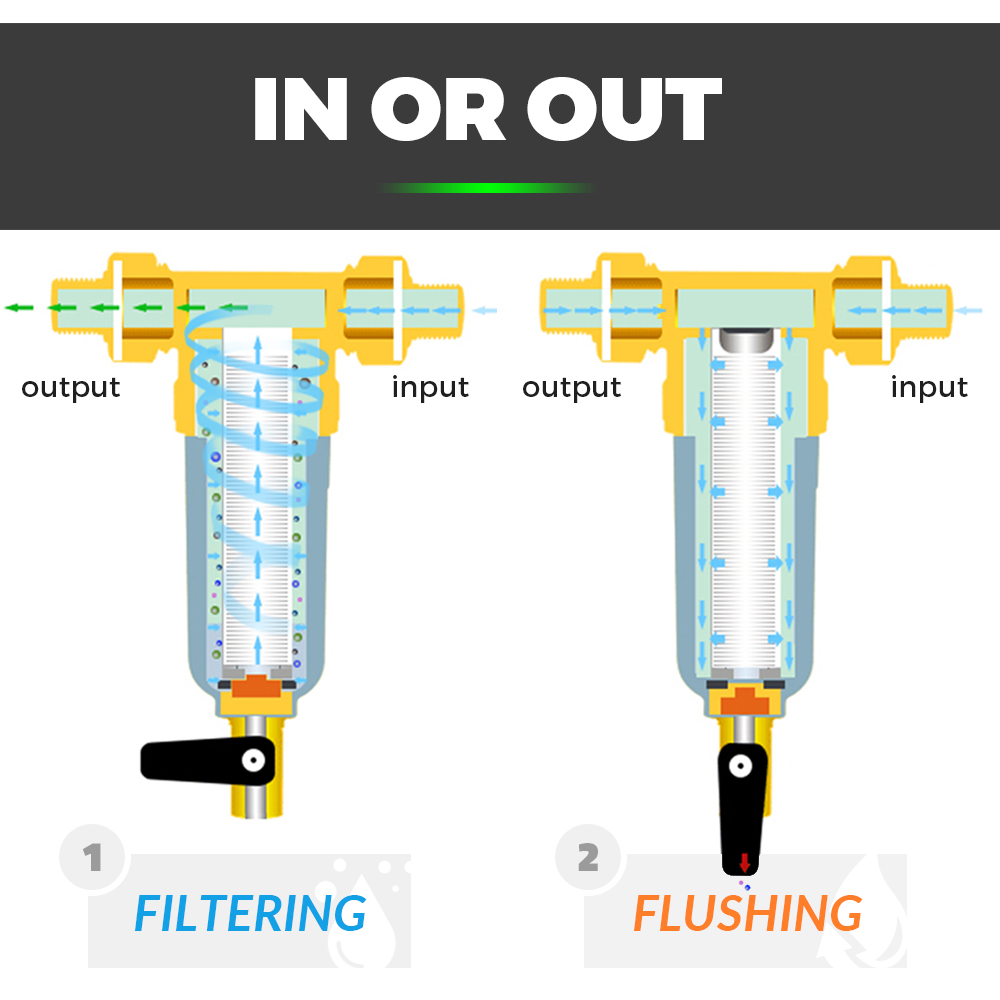 IN OR OUT

output

input

output

input

1

FILTERING

2

FLUSHING