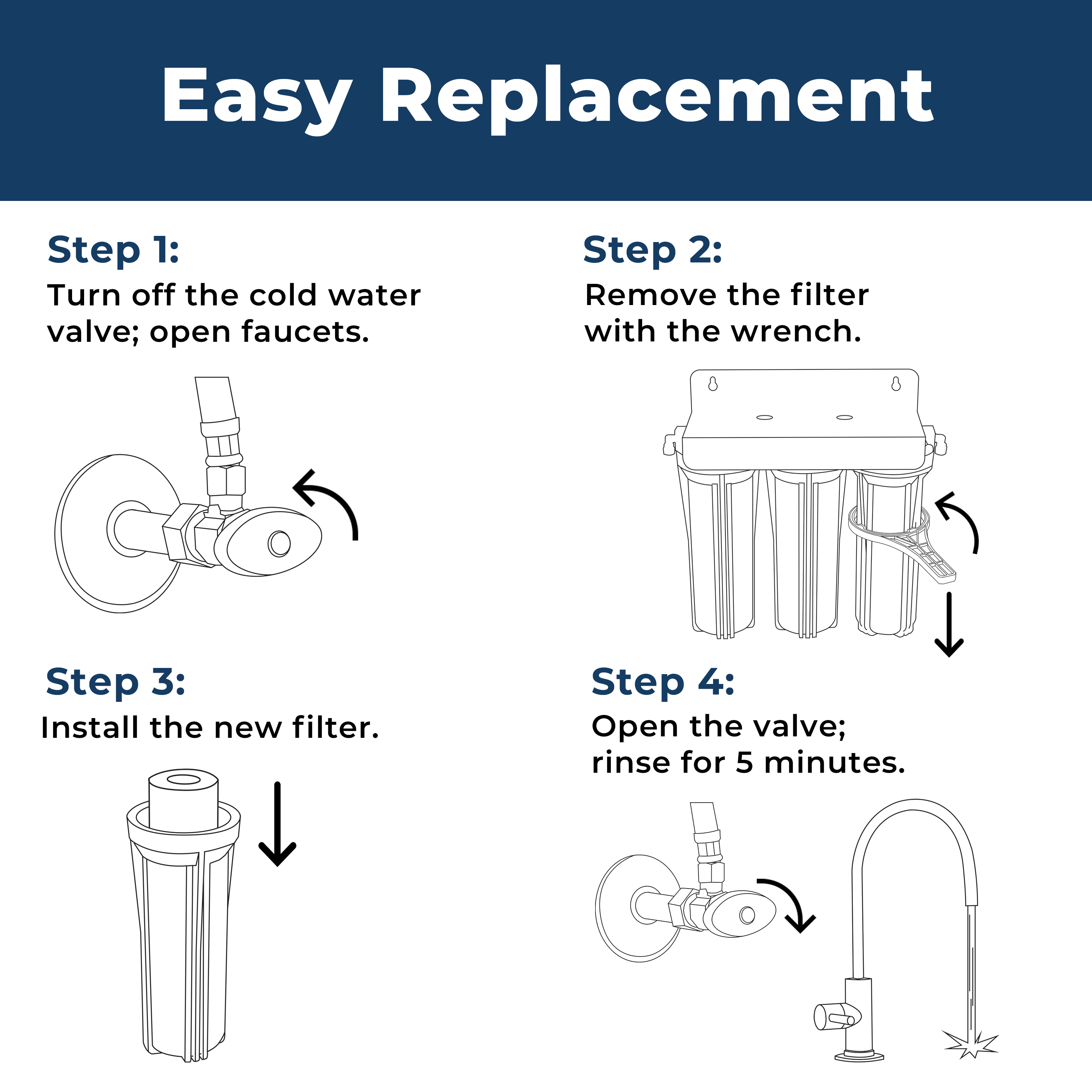 Easy Replacement

Step 1:
Turn off the cold water valve; open faucets.

Step 2:
Remove the filter with the wrench.

Step 3:
Install the new filter.

Step 4:
Open the valve; rinse for 5 minutes.