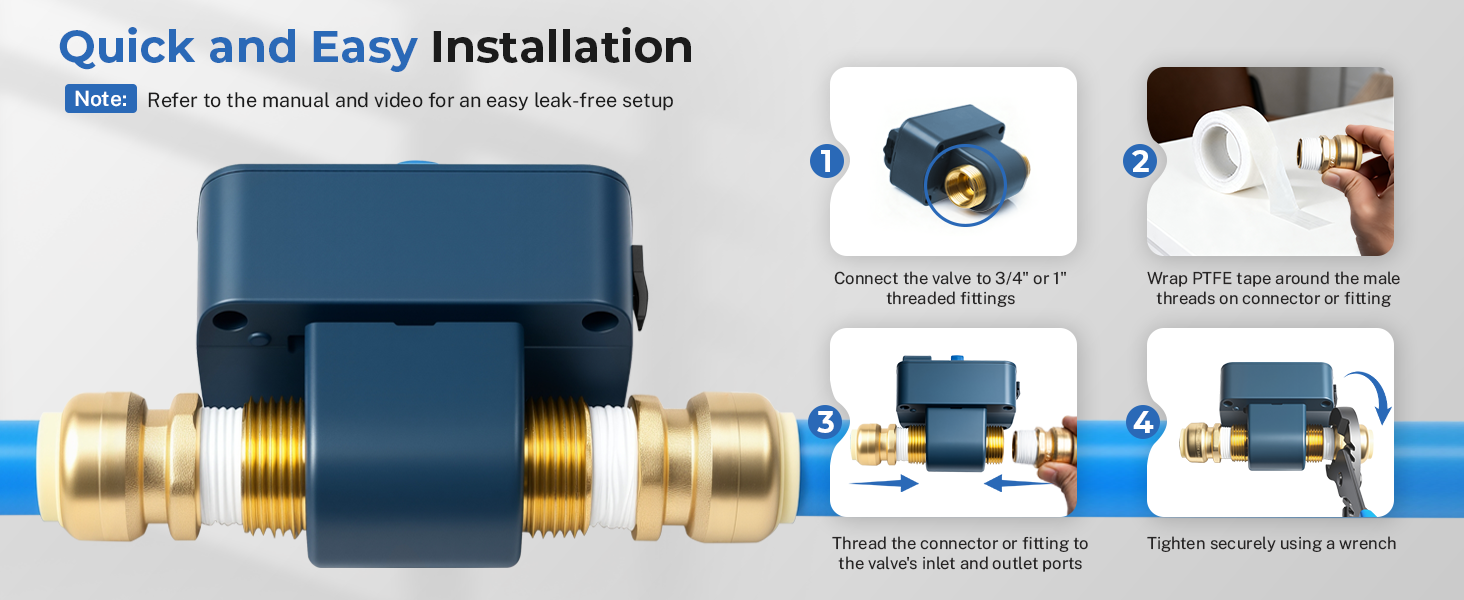 Quick and Easy Installation

Note: Refer to the manual and video for an easy leak-free setup

1

Connect the valve to 3/4" or 1" threaded fittings

2

Wrap PTFE tape around the male threads on connector or fitting

3

Thread the connector or fitting to the valve's inlet and outlet ports

4

Tighten securely using a wrench