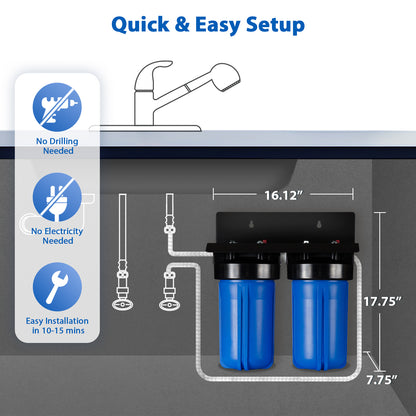 Quick & Easy Setup

No Drilling Needed

No Electricity Needed

Easy Installation in 10-15 mins

16.12"

17.75"

7.75"